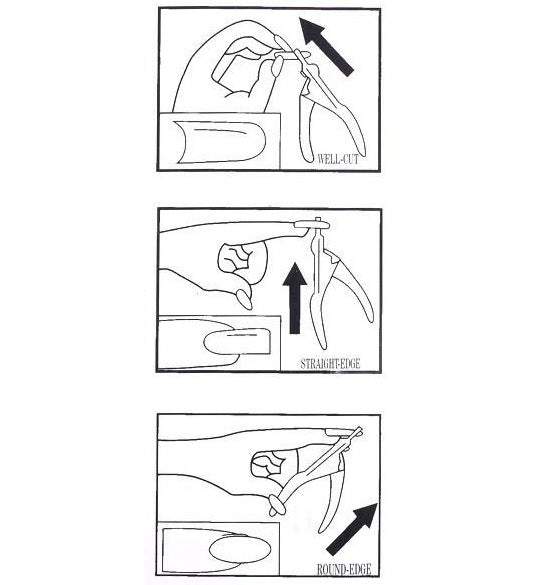 WELL-CUT

STRAIGHT-EDGE

ROUND-EDGE